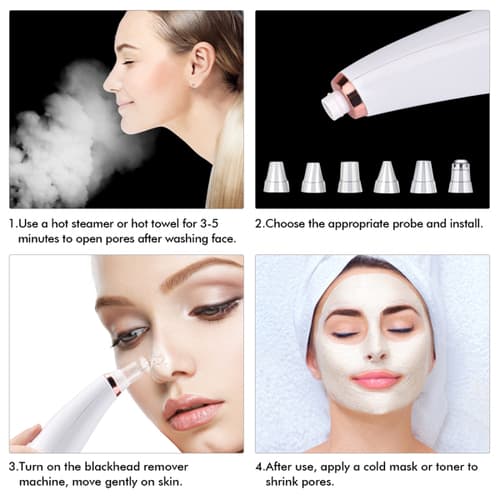 1.Use a hot steamer or hot towel for 3-5 minutes to open pores after washing face.

2.Choose the appropriate probe and install.

3.Turn on the blackhead remover machine, move gently on skin.

4.After use, apply a cold mask or toner to shrink pores.